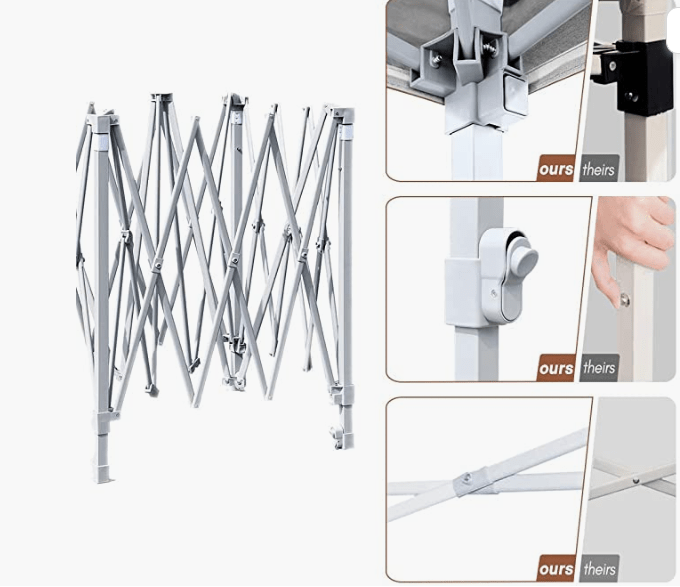 ours theirs

ours theirs

ours theirs