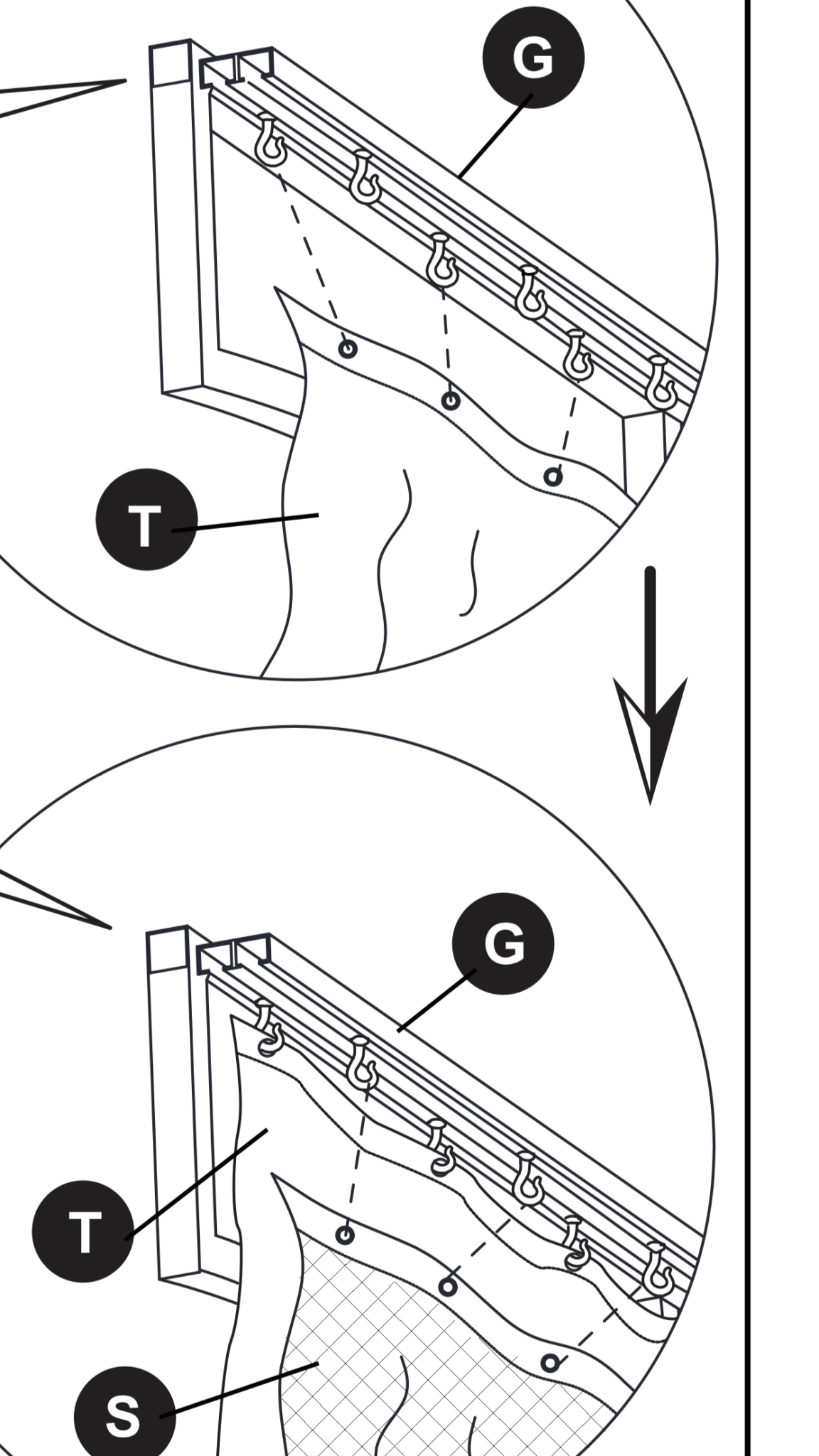 G
T
G
T
S