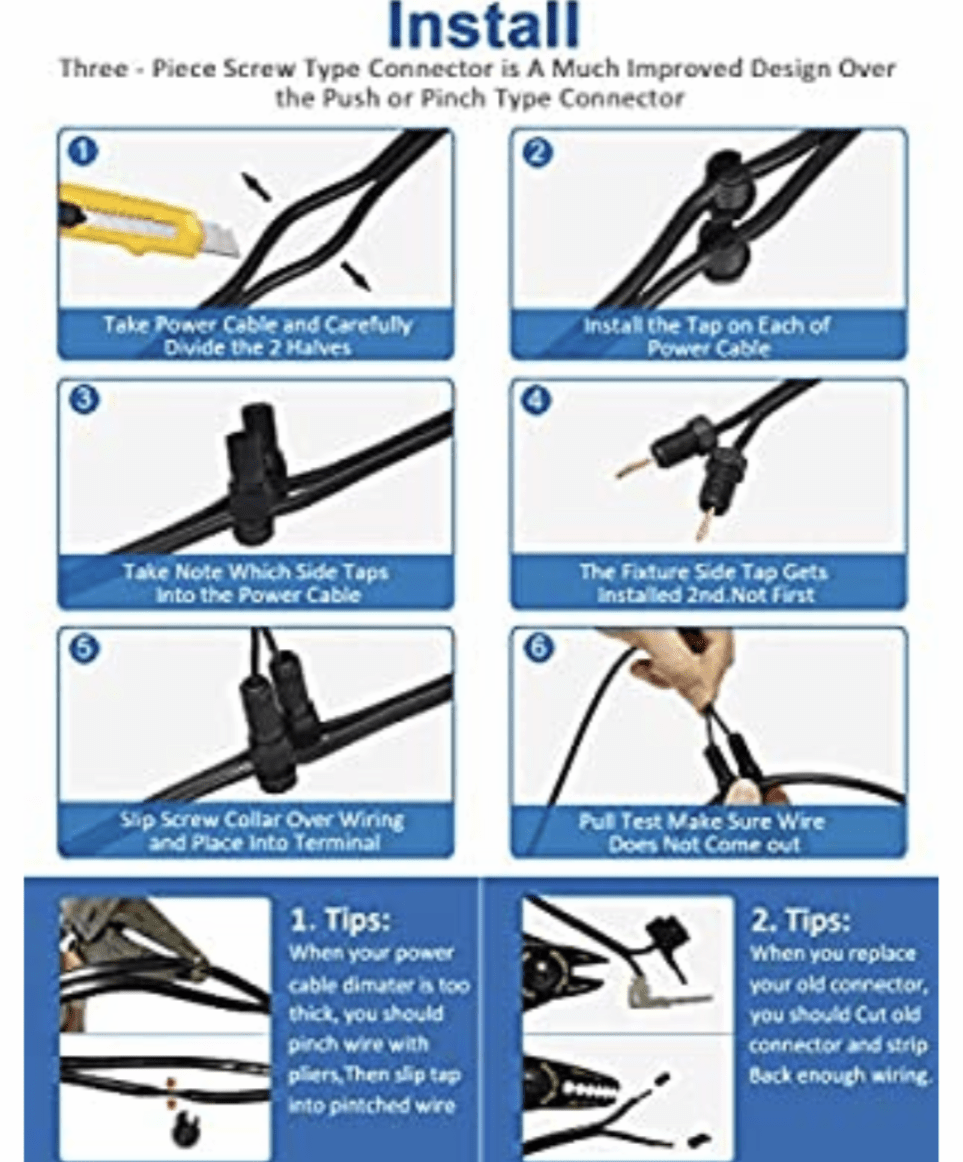 Install

Three - Piece Screw Type Connector is A Much Improved Design Over the Push or Pinch Type Connector

1

Take Power Cable and Carefully Divide the 2 Halves

2

Install the Tap on Each of Power Cable

3

Take Note Which Side Taps Into the Power Cable

4

The Fixture Side Tap Gets Installed 2nd.Not First

5

Slip Screw Collar Over Wiring and Place Into Terminal

6

Pull Test Make Sure Wire Does Not Come out

1. Tips:
When your power cable dimater is too thick, you should pinch wire with pliers,Then slip tap into pintched wire

2. Tips:
When you replace your old connector, you should Cut old connector and strip Back enough wiring.