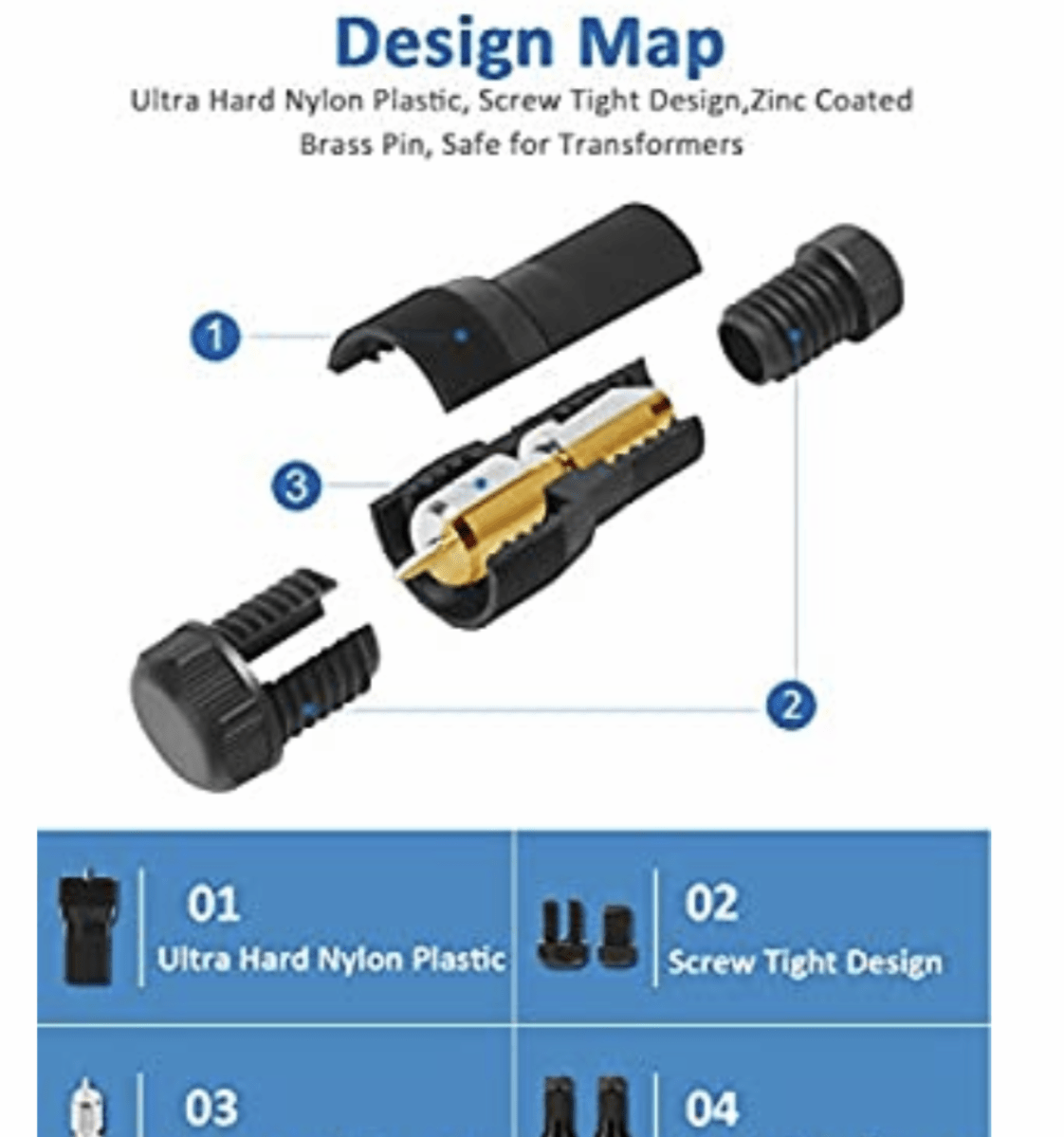 Design Map

Ultra Hard Nylon Plastic, Screw Tight Design,Zinc Coated Brass Pin, Safe for Transformers

1

3

2

01
Ultra Hard Nylon Plastic

02
Screw Tight Design

03

04