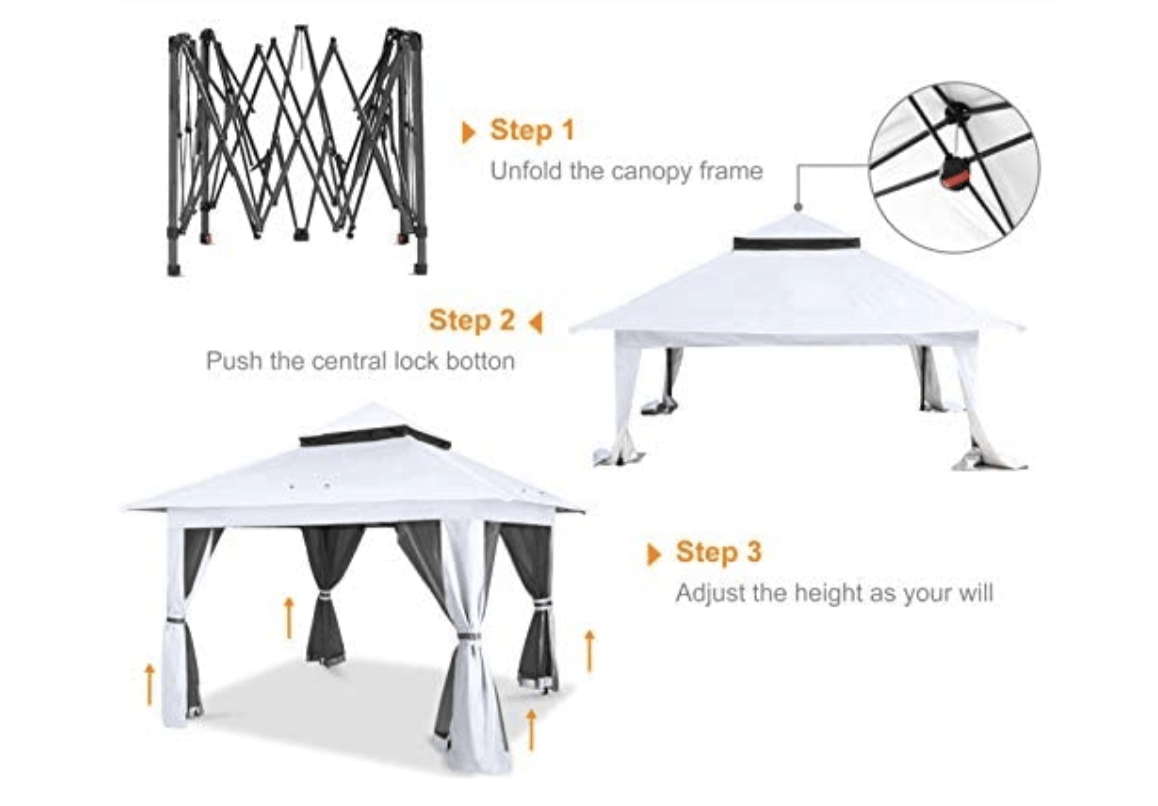 Step 1
Unfold the canopy frame

Step 2
Push the central lock botton

Step 3
Adjust the height as your will