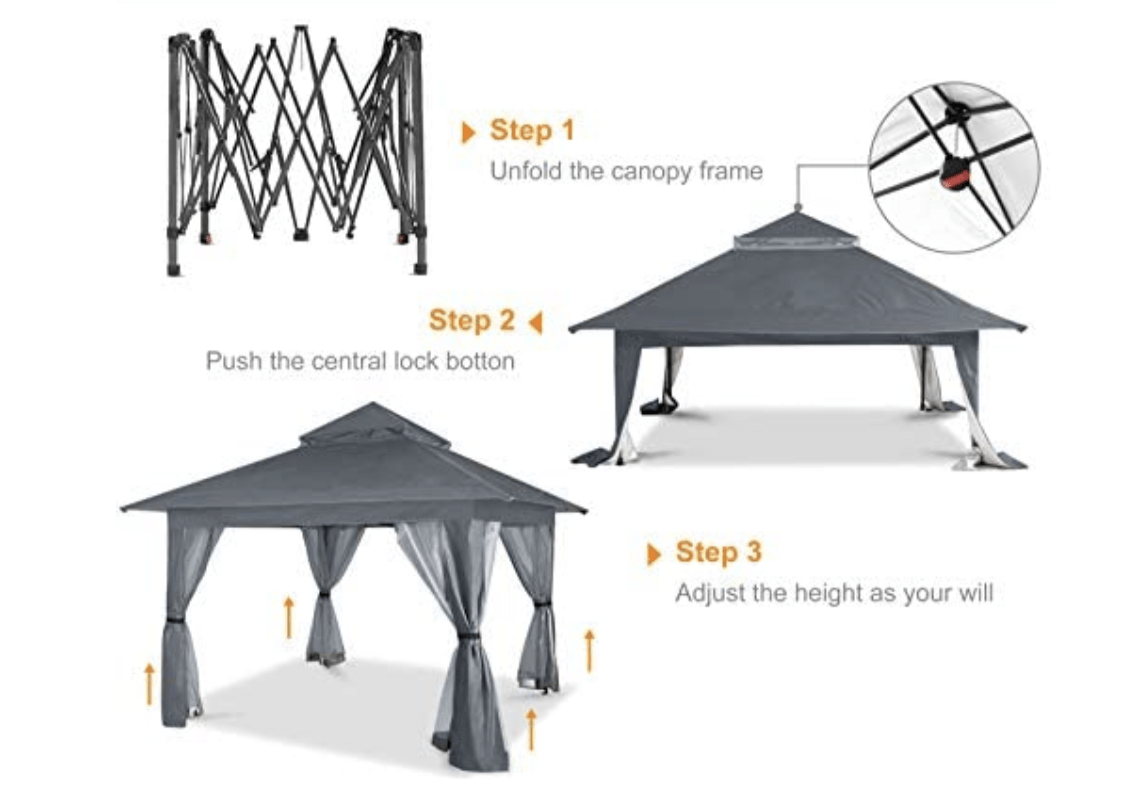 Step 1
Unfold the canopy frame

Step 2
Push the central lock botton

Step 3
Adjust the height as your will