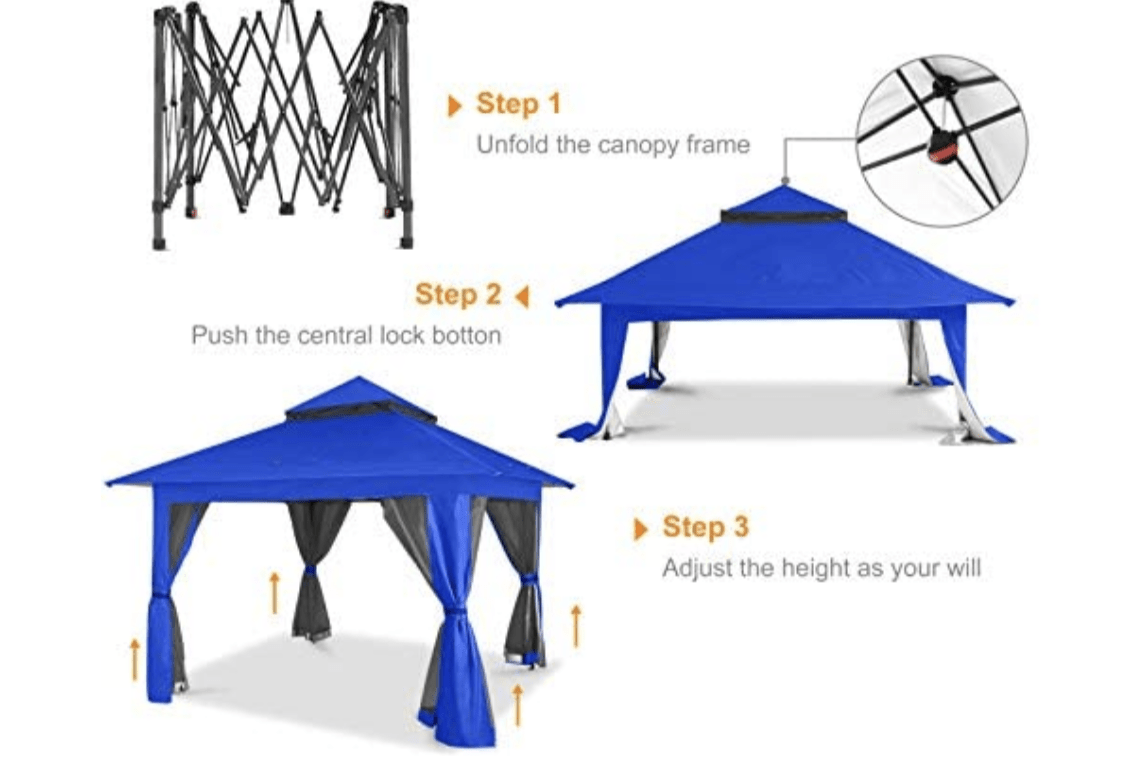 Step 1
Unfold the canopy frame

Step 2
Push the central lock botton

Step 3
Adjust the height as your will