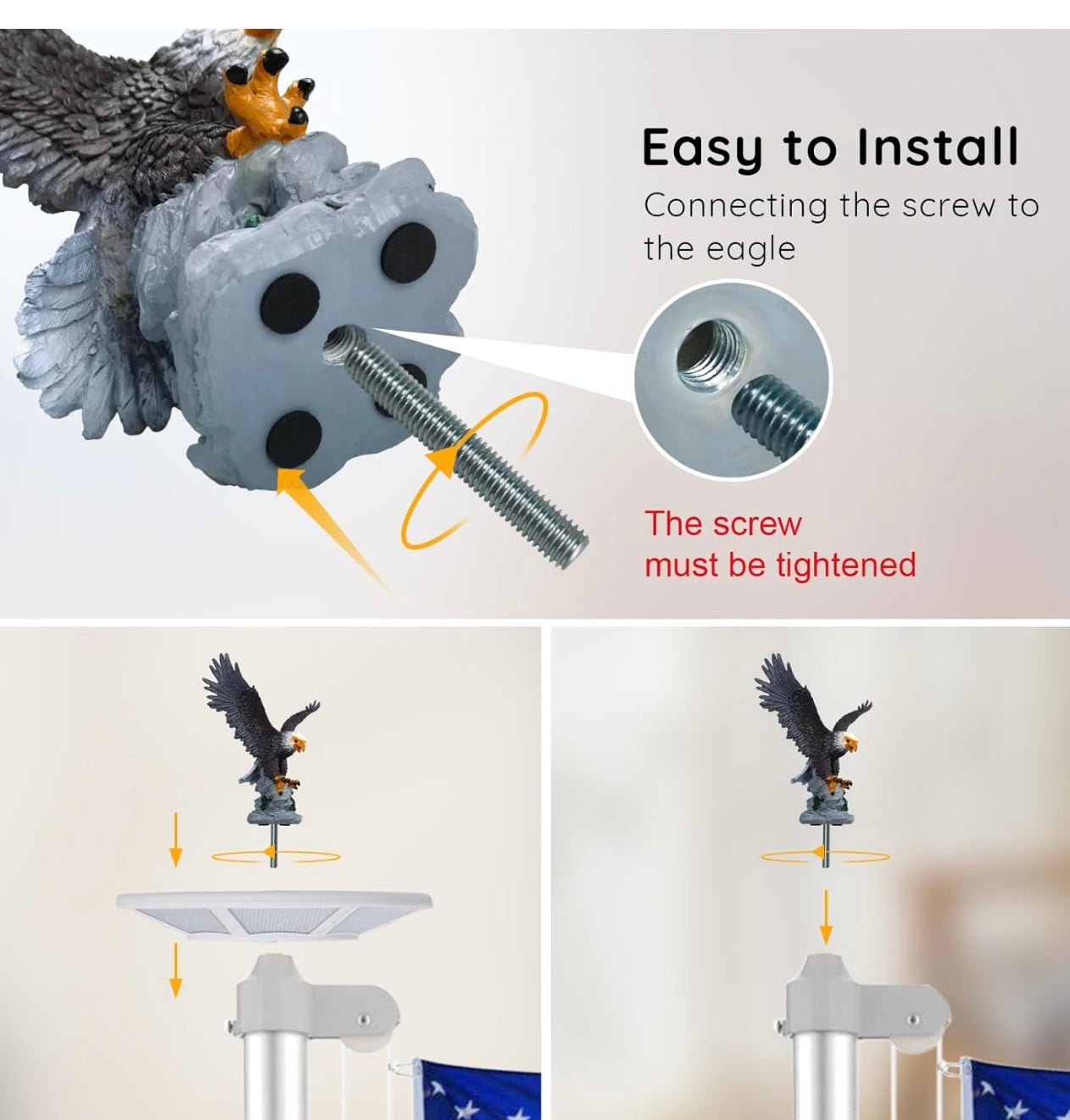 Easy to Install

Connecting the screw to the eagle

The screw must be tightened