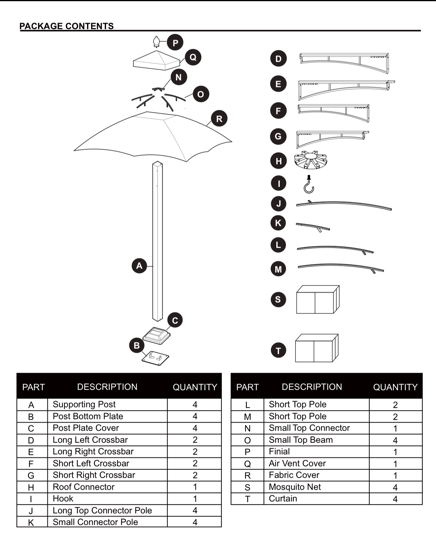 PACKAGE CONTENTS

P
Q
N
O
R
A
C
B

D
E
F
G
H
I
J
K
L
M
S
T

| PART | DESCRIPTION | QUANTITY |
|---|---|---|
| A | Supporting Post | 4 |
| B | Post Bottom Plate | 4 |
| C | Post Plate Cover | 4 |
| D | Long Left Crossbar | 2 |
| E | Long Right Crossbar | 2 |
| F | Short Left Crossbar | 2 |
| G | Short Right Crossbar | 2 |
| H | Roof Connector | 1 |
| I | Hook | 1 |
| J | Long Top Connector Pole | 4 |
| K | Small Connector Pole | 4 |

| PART | DESCRIPTION | QUANTITY |
|---|---|---|
| L | Short Top Pole | 2 |
| M | Short Top Pole | 2 |
| N | Small Top Connector | 1 |
| O | Small Top Beam | 4 |
| P | Finial | 1 |
| Q | Air Vent Cover | 1 |
| R | Fabric Cover | 1 |
| S | Mosquito Net | 4 |
| T | Curtain | 4 |